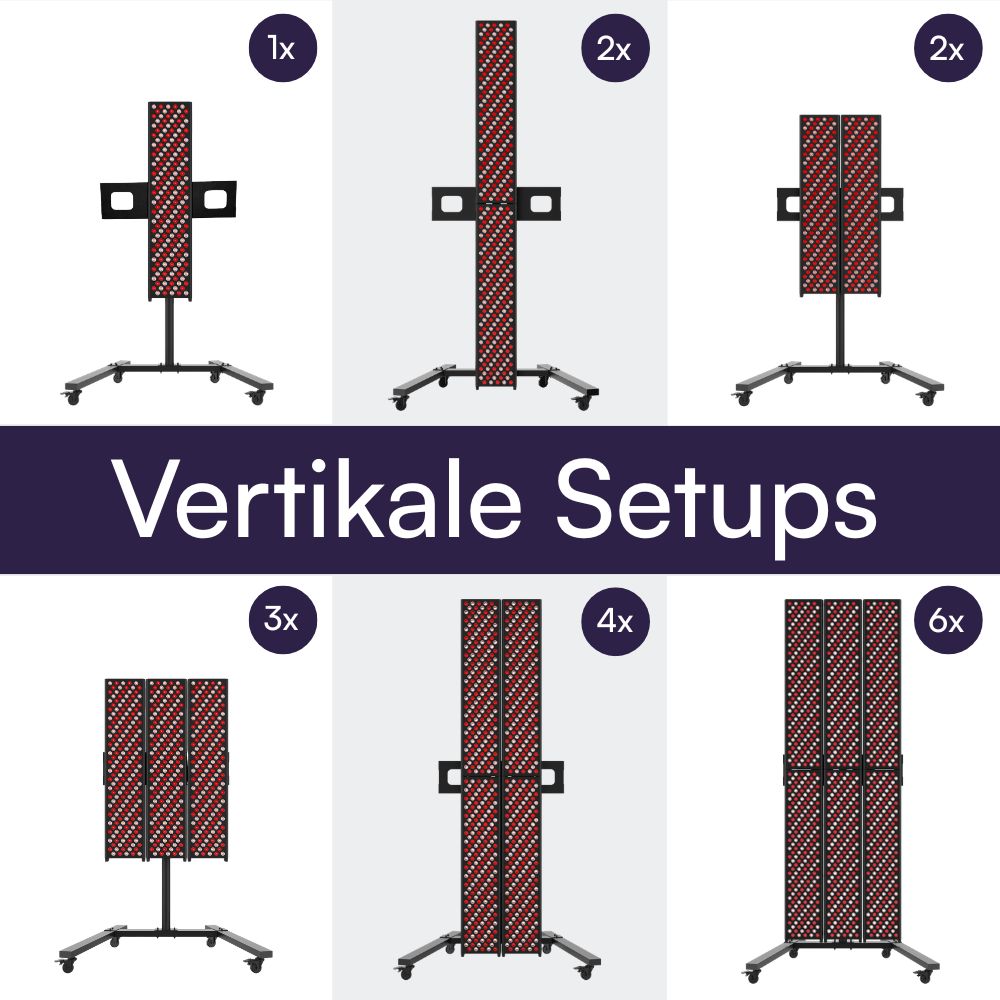 1x

2x

2x

Vertikale Setups

3x

4x

6x